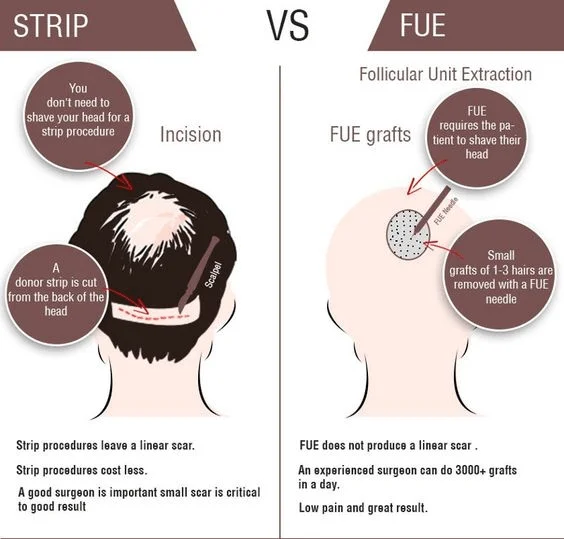 STRIP

VS

FUE

You don't need to shave your head for a strip procedure

Incision

A donor strip is cut from the back of the head

Scalpel

Strip procedures leave a linear scar.

Strip procedures cost less.

A good surgeon is important small scar is critical to good result

Follicular Unit Extraction

FUE grafts

FUE requires the patient to shave their head

FUE Needle

Small grafts of 1-3 hairs are removed with a FUE needle

FUE does not produce a linear scar .

An experienced surgeon can do 3000+ grafts in a day.

Low pain and great result.